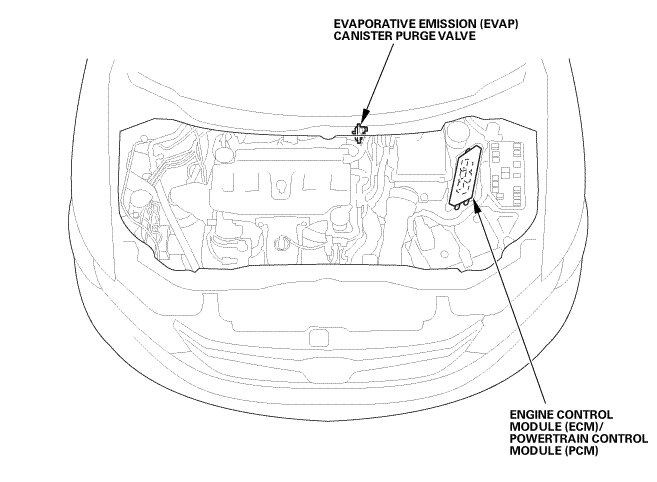 EVAPORATIVE EMISSION (EVAP) CANISTER PURGE VALVE

ENGINE CONTROL MODULE (ECM)/ POWERTRAIN CONTROL MODULE (PCM)