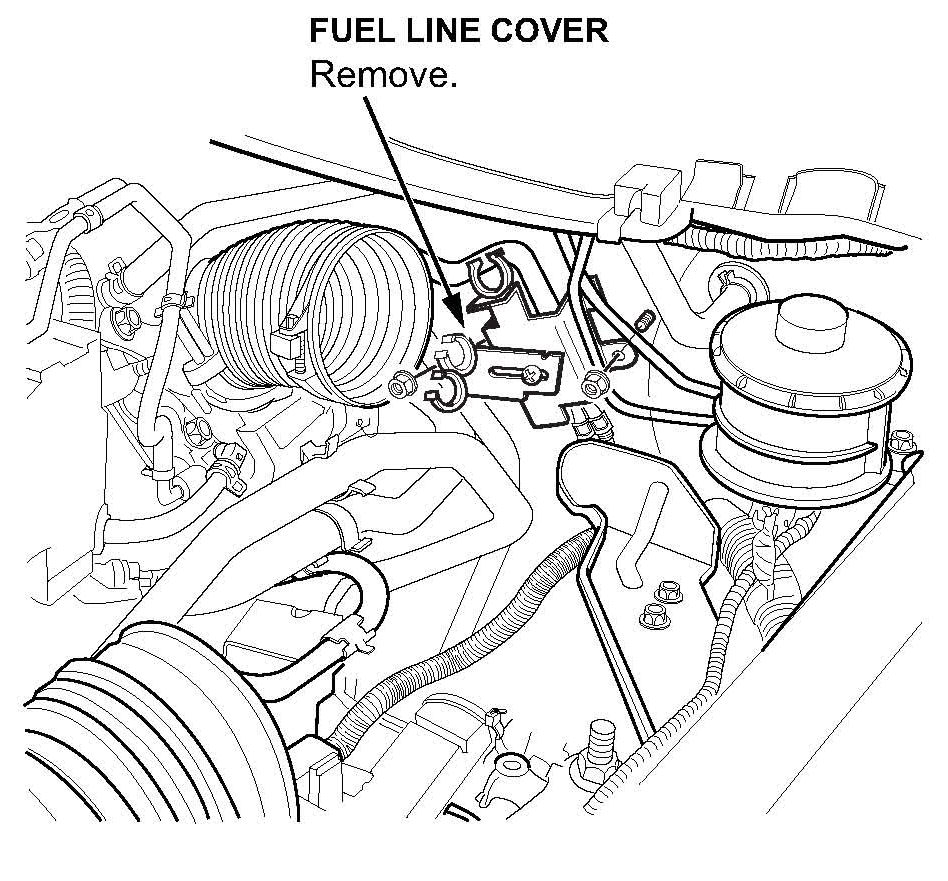 FUEL LINE COVER
Remove.