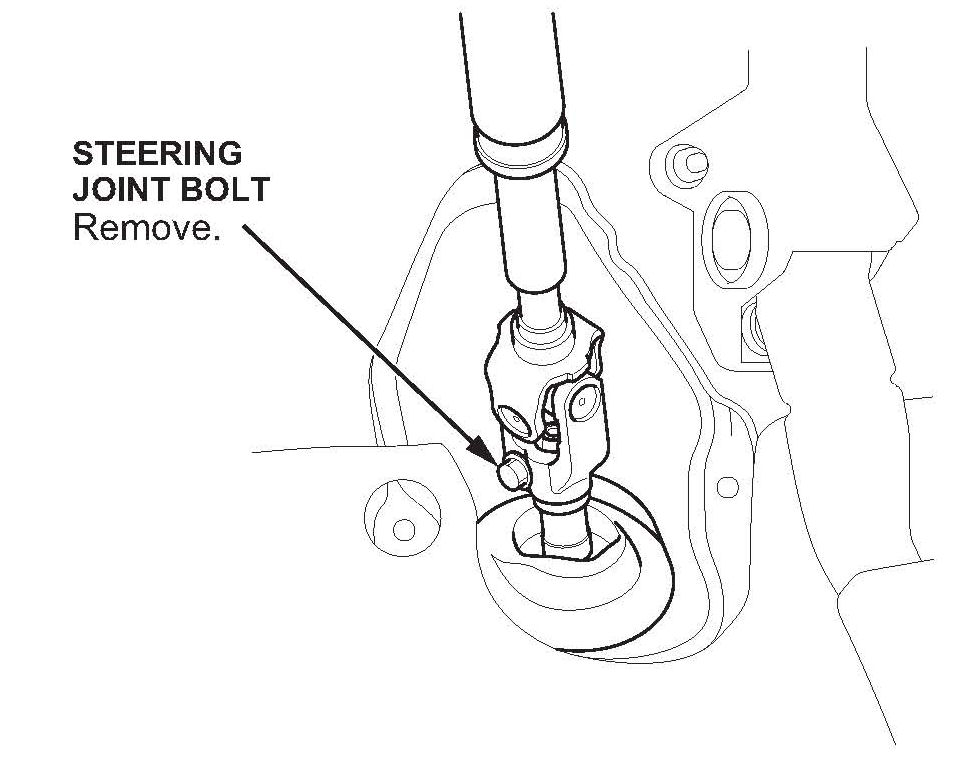 STEERING JOINT BOLT
Remove.