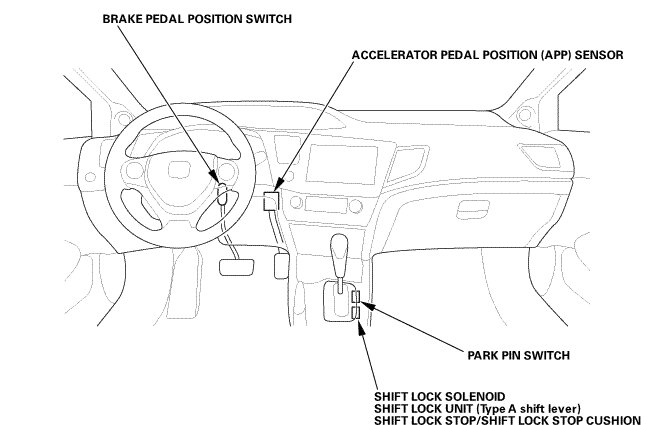 BRAKE PEDAL POSITION SWITCH

ACCELERATOR PEDAL POSITION (APP) SENSOR

PARK PIN SWITCH

SHIFT LOCK SOLENOID
SHIFT LOCK UNIT (Type A shift lever)
SHIFT LOCK STOP/SHIFT LOCK STOP CUSHION