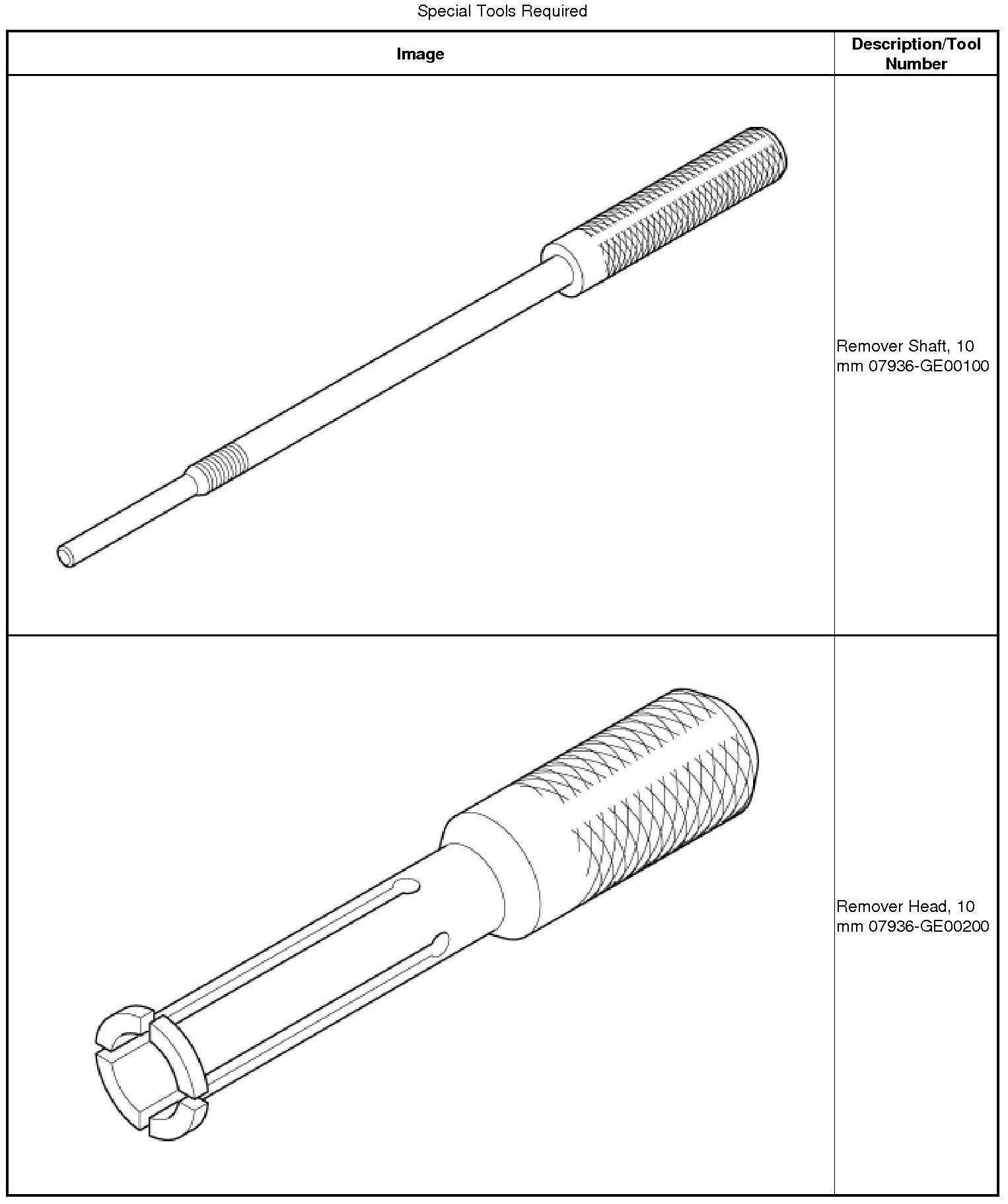 Special Tools Required

| Image | Description/Tool Number |
|---|---|
|  | Remover Shaft, 10 mm 07936-GE00100 |
|  | Remover Head, 10 mm 07936-GE00200 |