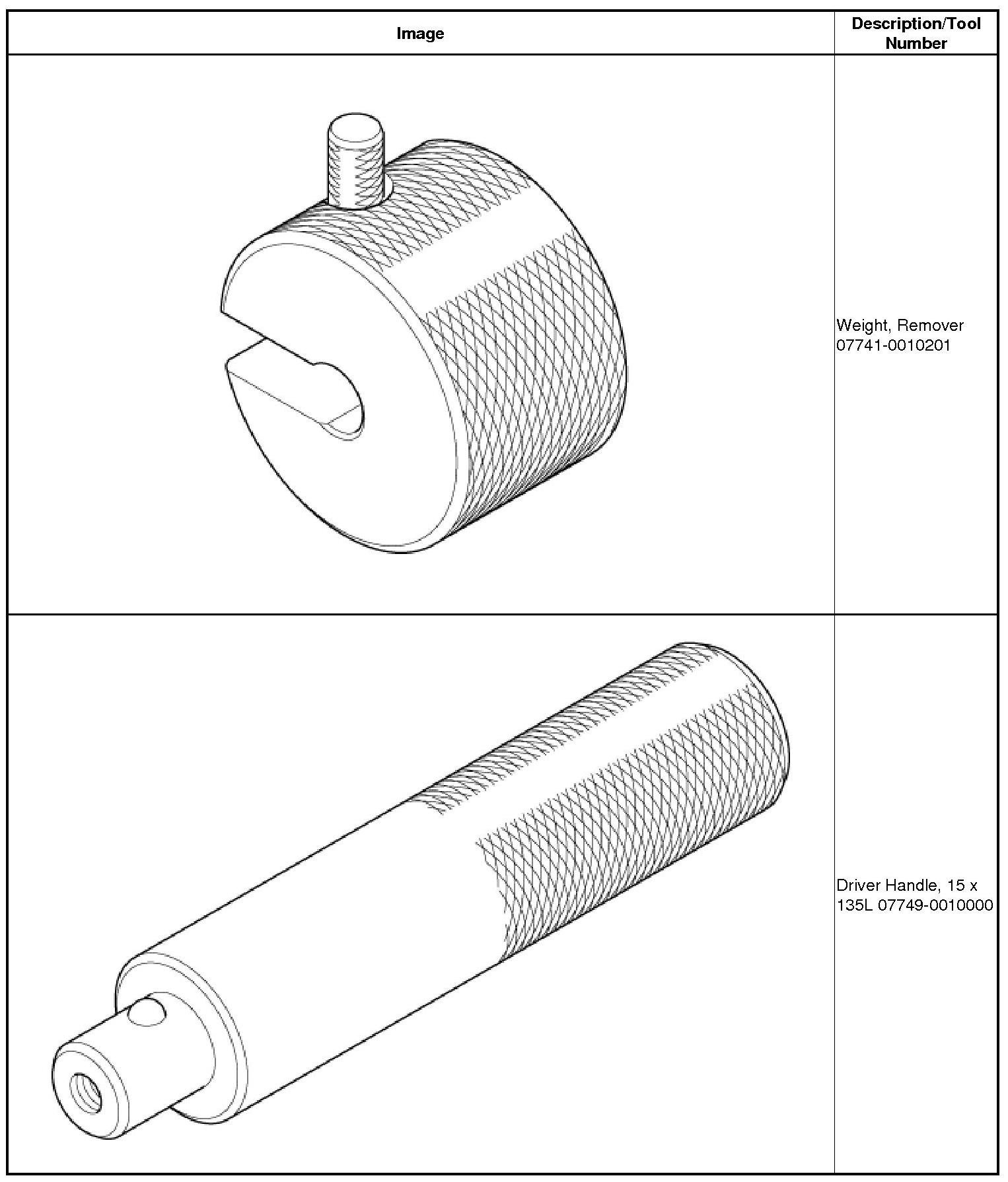 | Image | Description/Tool Number |
|---|---|
| | Weight, Remover 07741-0010201 |
| | Driver Handle, 15 x 135L 07749-0010000 |