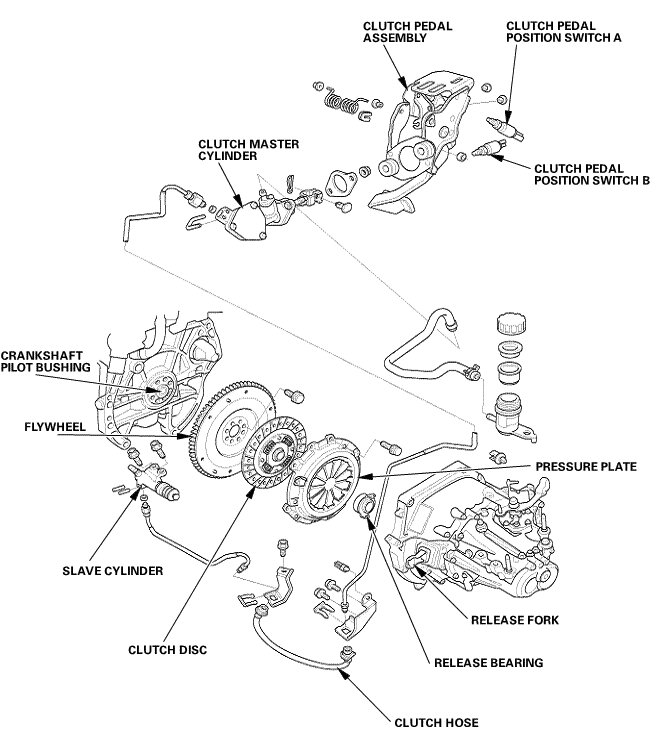 CLUTCH PEDAL ASSEMBLY

CLUTCH PEDAL POSITION SWITCH A

CLUTCH MASTER CYLINDER

CLUTCH PEDAL POSITION SWITCH B

CRANKSHAFT PILOT BUSHING

FLYWHEEL

PRESSURE PLATE

SLAVE CYLINDER

RELEASE FORK

CLUTCH DISC

RELEASE BEARING

CLUTCH HOSE