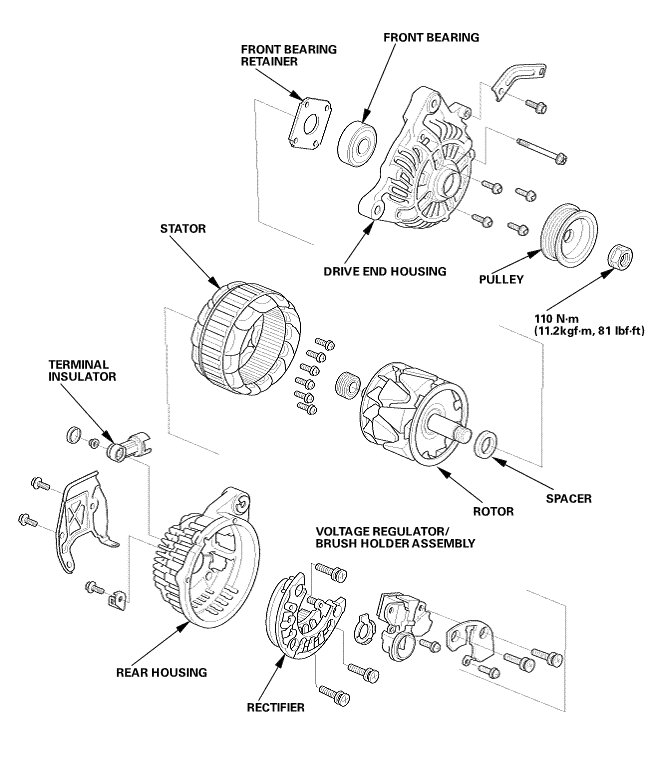 FRONT BEARING RETAINER

FRONT BEARING

STATOR

DRIVE END HOUSING

PULLEY

110 N·m (11.2kgf·m, 81 lbf·ft)

TERMINAL INSULATOR

SPACER

ROTOR

VOLTAGE REGULATOR/ BRUSH HOLDER ASSEMBLY

REAR HOUSING

RECTIFIER