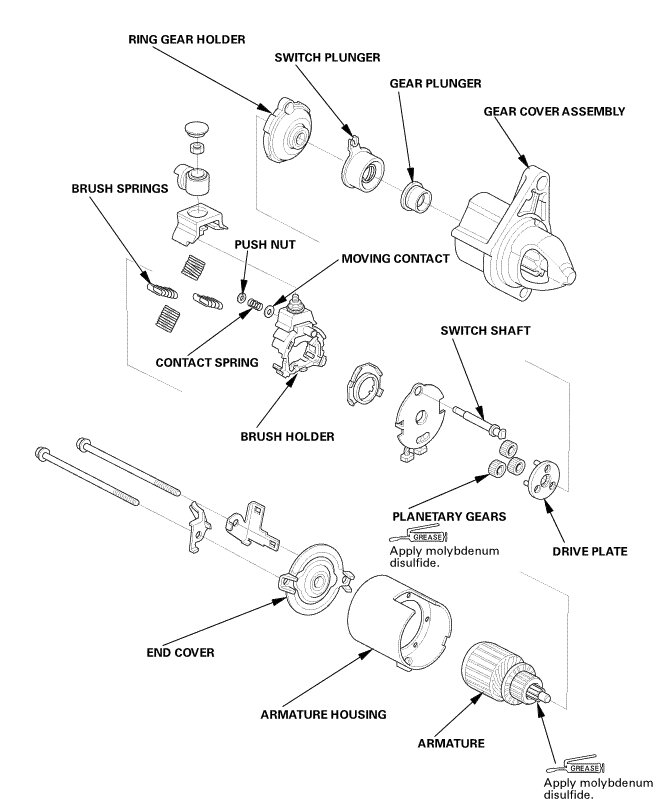 RING GEAR HOLDER

SWITCH PLUNGER

GEAR PLUNGER

GEAR COVER ASSEMBLY

BRUSH SPRINGS

PUSH NUT

MOVING CONTACT

CONTACT SPRING

SWITCH SHAFT

BRUSH HOLDER

PLANETARY GEARS

GREASE

Apply molybdenum disulfide.

DRIVE PLATE

END COVER

ARMATURE HOUSING

ARMATURE

GREASE

Apply molybdenum disulfide.