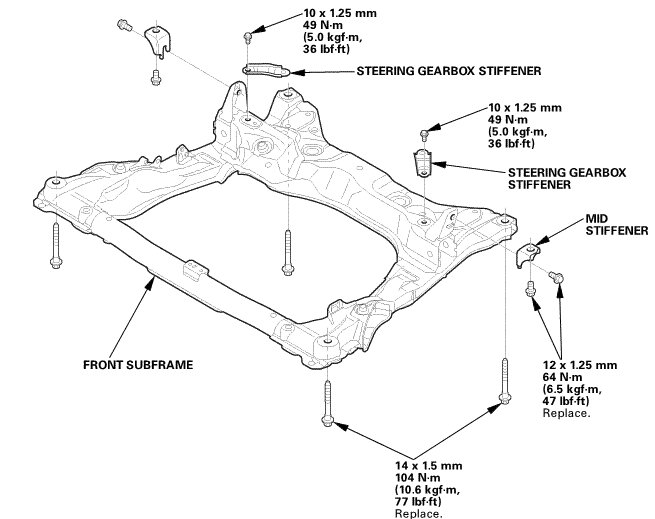 10 x 1.25 mm
49 N·m
(5.0 kgf·m,
36 lbf·ft)

STEERING GEARBOX STIFFENER

10 x 1.25 mm
49 N·m
(5.0 kgf·m,
36 lbf·ft)

STEERING GEARBOX
STIFFENER

MID
STIFFENER

FRONT SUBFRAME

12 x 1.25 mm
64 N·m
(6.5 kgf·m,
47 lbf·ft)
Replace.

14 x 1.5 mm
104 N·m
(10.6 kgf·m,
77 lbf·ft)
Replace.