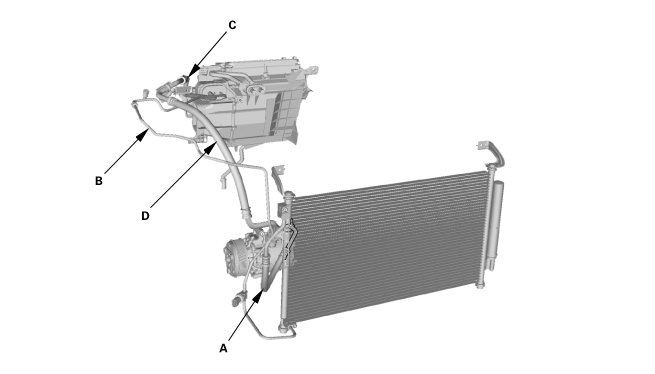 C

B

D

A