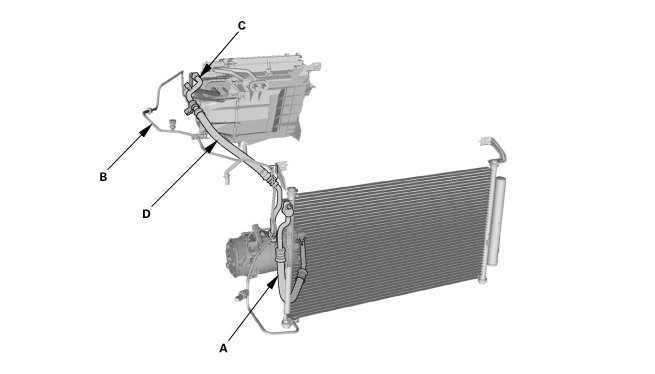 C
B
D
A