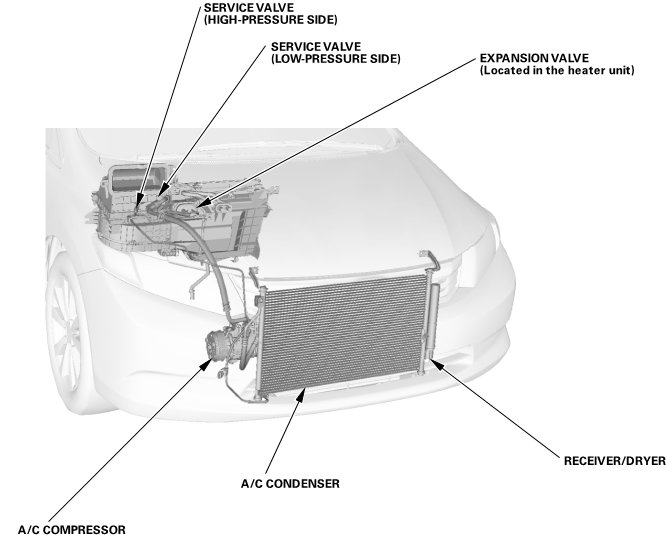 SERVICE VALVE
(HIGH-PRESSURE SIDE)

SERVICE VALVE
(LOW-PRESSURE SIDE)

EXPANSION VALVE
(Located in the heater unit)

RECEIVER/DRYER

A/C CONDENSER

A/C COMPRESSOR