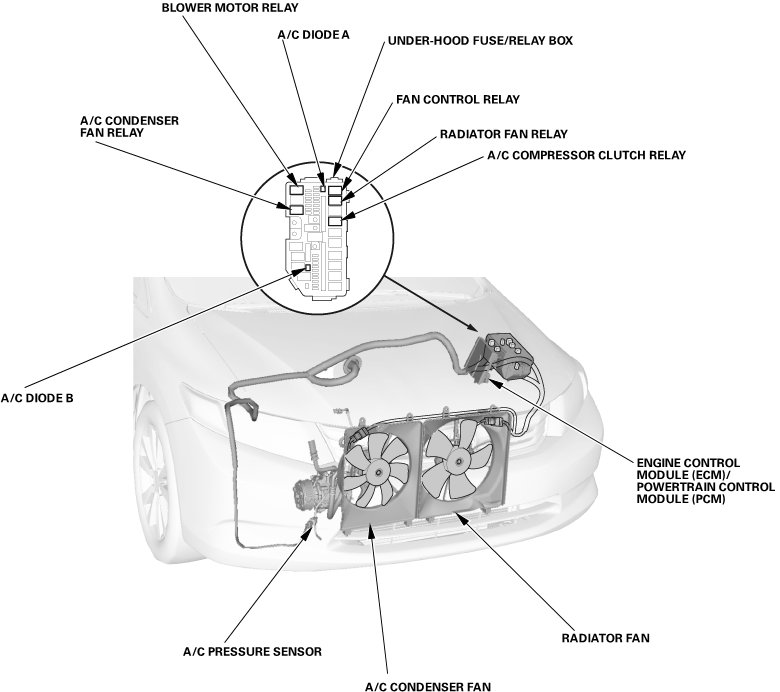 BLOWER MOTOR RELAY

A/C DIODE A

UNDER-HOOD FUSE/RELAY BOX

FAN CONTROL RELAY

A/C CONDENSER FAN RELAY

RADIATOR FAN RELAY

A/C COMPRESSOR CLUTCH RELAY

A/C DIODE B

ENGINE CONTROL MODULE (ECM)/ POWERTRAIN CONTROL MODULE (PCM)

A/C PRESSURE SENSOR

RADIATOR FAN

A/C CONDENSER FAN