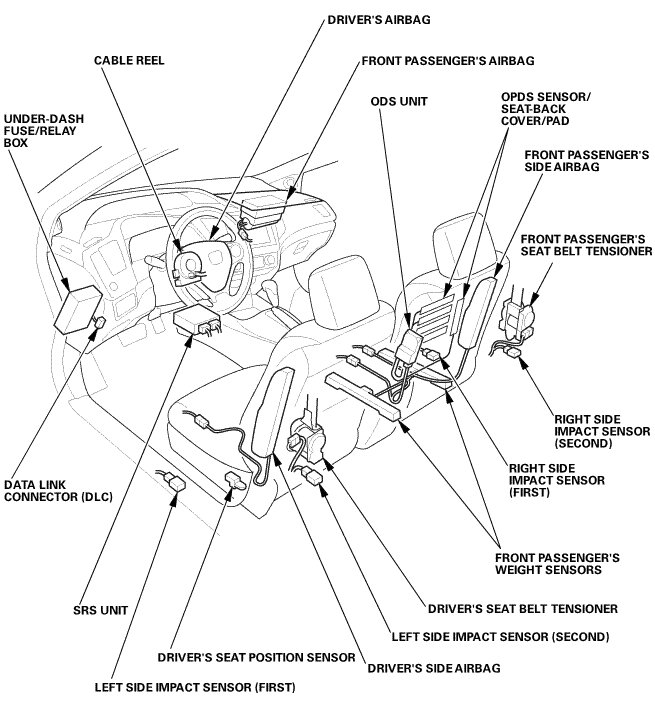 DRIVER'S AIRBAG

CABLE REEL

FRONT PASSENGER'S AIRBAG

UNDER-DASH FUSE/RELAY BOX

ODS UNIT

OPDS SENSOR/ SEAT-BACK COVER/PAD

FRONT PASSENGER'S SIDE AIRBAG

FRONT PASSENGER'S SEAT BELT TENSIONER

RIGHT SIDE IMPACT SENSOR (SECOND)

RIGHT SIDE IMPACT SENSOR (FIRST)

DATA LINK CONNECTOR (DLC)

FRONT PASSENGER'S WEIGHT SENSORS

SRS UNIT

DRIVER'S SEAT BELT TENSIONER

LEFT SIDE IMPACT SENSOR (SECOND)

DRIVER'S SEAT POSITION SENSOR

DRIVER'S SIDE AIRBAG

LEFT SIDE IMPACT SENSOR (FIRST)