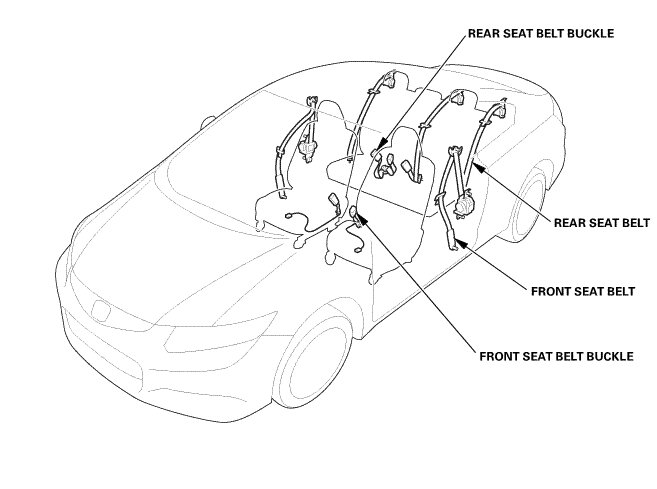 REAR SEAT BELT BUCKLE
REAR SEAT BELT
FRONT SEAT BELT
FRONT SEAT BELT BUCKLE