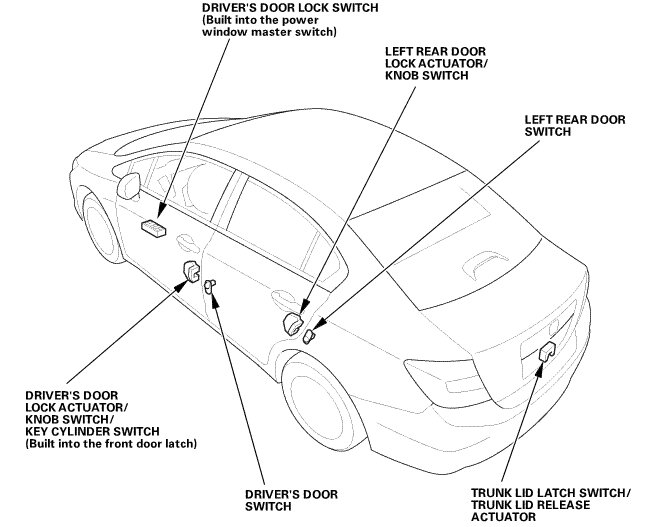 DRIVER'S DOOR LOCK SWITCH
(Built into the power window master switch)

LEFT REAR DOOR LOCK ACTUATOR/ KNOB SWITCH

LEFT REAR DOOR SWITCH

DRIVER'S DOOR LOCK ACTUATOR/ KNOB SWITCH/ KEY CYLINDER SWITCH
(Built into the front door latch)

DRIVER'S DOOR SWITCH

TRUNK LID LATCH SWITCH/ TRUNK LID RELEASE ACTUATOR