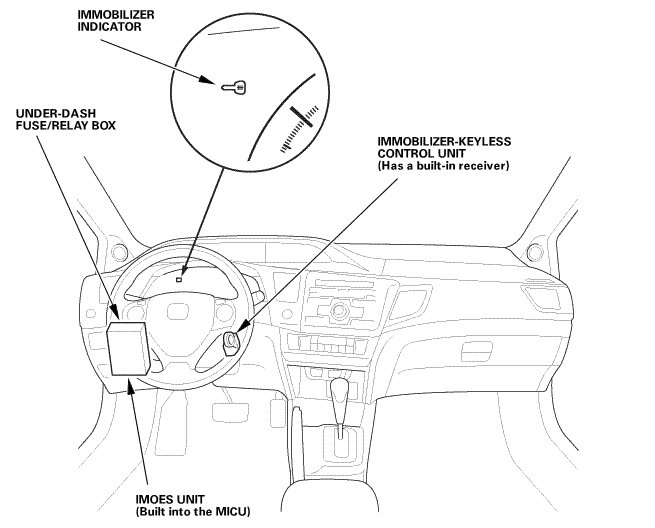 IMMOBILIZER INDICATOR

UNDER-DASH FUSE/RELAY BOX

IMMOBILIZER-KEYLESS CONTROL UNIT (Has a built-in receiver)

IMOES UNIT (Built into the MICU)