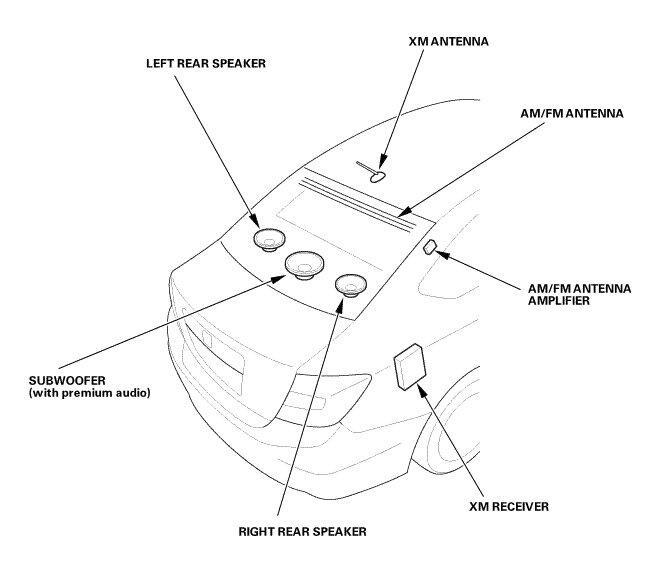 XM ANTENNA

LEFT REAR SPEAKER

AM/FM ANTENNA

AM/FM ANTENNA AMPLIFIER

SUBWOOFER (with premium audio)

XM RECEIVER

RIGHT REAR SPEAKER