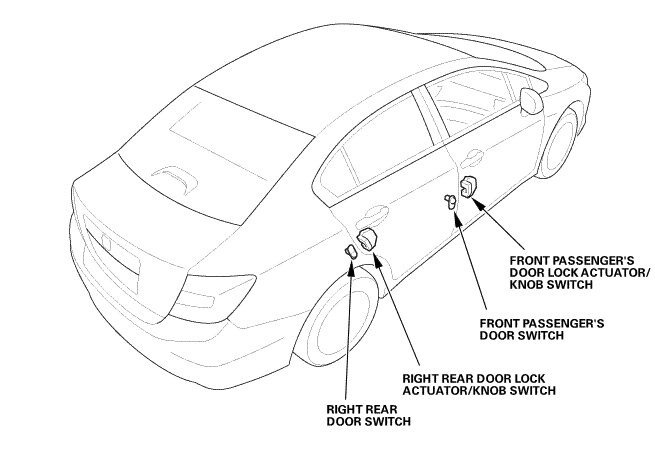 FRONT PASSENGER'S DOOR LOCK ACTUATOR/ KNOB SWITCH

FRONT PASSENGER'S DOOR SWITCH

RIGHT REAR DOOR LOCK ACTUATOR/KNOB SWITCH

RIGHT REAR DOOR SWITCH