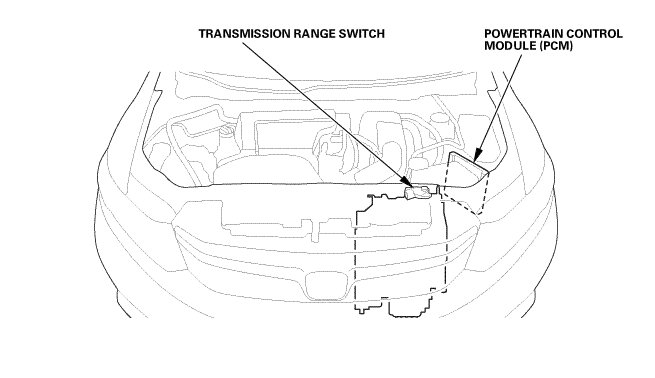 TRANSMISSION RANGE SWITCH

POWERTRAIN CONTROL MODULE (PCM)