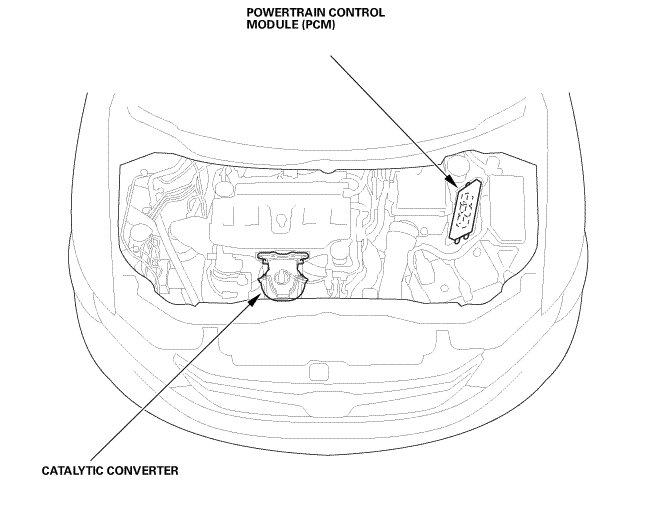 POWERTRAIN CONTROL MODULE (PCM)

CATALYTIC CONVERTER