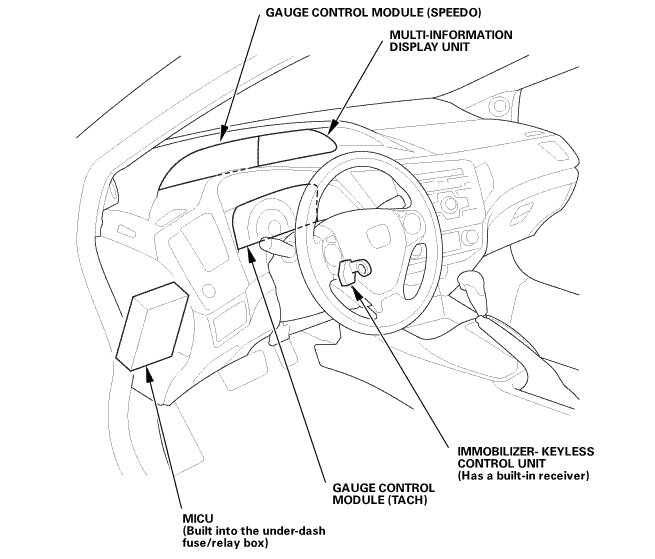 GAUGE CONTROL MODULE (SPEEDO)

MULTI-INFORMATION DISPLAY UNIT

IMMOBILIZER- KEYLESS CONTROL UNIT (Has a built-in receiver)

GAUGE CONTROL MODULE (TACH)

MICU (Built into the under-dash fuse/relay box)