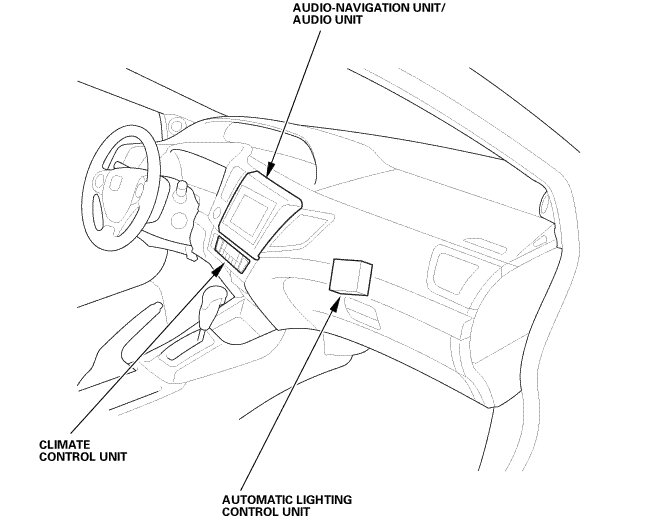 AUDIO-NAVIGATION UNIT/
AUDIO UNIT

CLIMATE
CONTROL UNIT

AUTOMATIC LIGHTING
CONTROL UNIT