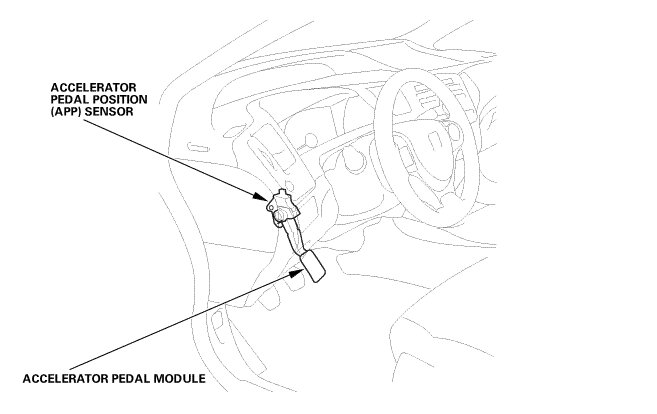 ACCELERATOR PEDAL POSITION (APP) SENSOR

ACCELERATOR PEDAL MODULE