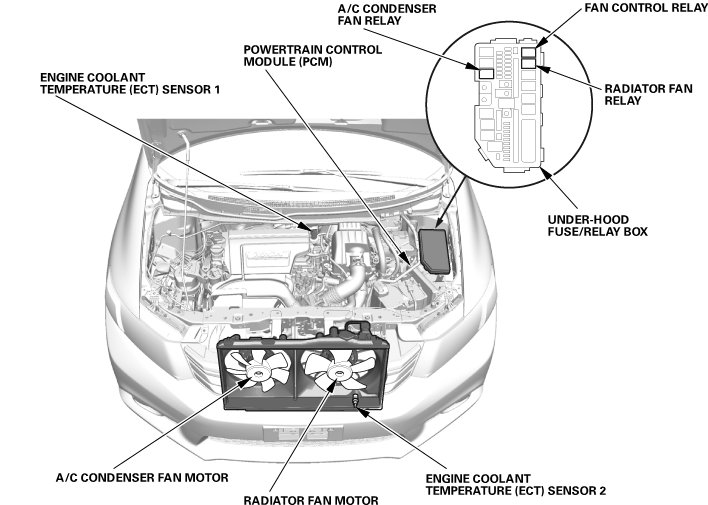 A/C CONDENSER FAN RELAY

FAN CONTROL RELAY

POWERTRAIN CONTROL MODULE (PCM)

ENGINE COOLANT TEMPERATURE (ECT) SENSOR 1

RADIATOR FAN RELAY

UNDER-HOOD FUSE/RELAY BOX

A/C CONDENSER FAN MOTOR

RADIATOR FAN MOTOR

ENGINE COOLANT TEMPERATURE (ECT) SENSOR 2