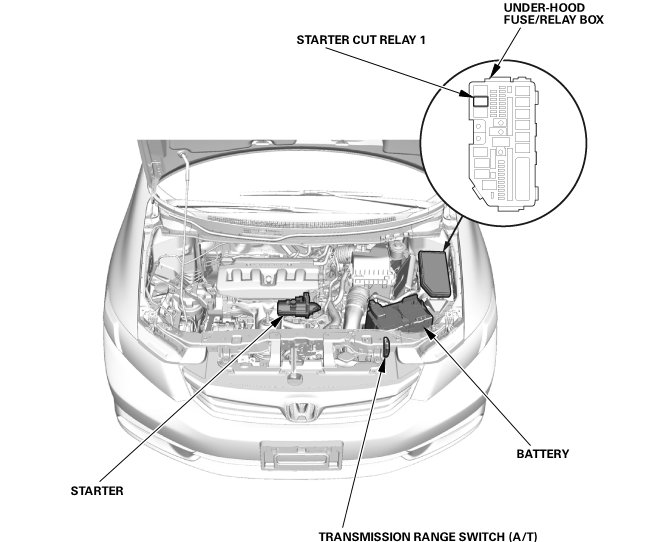 UNDER-HOOD FUSE/RELAY BOX

STARTER CUT RELAY 1

BATTERY

STARTER

TRANSMISSION RANGE SWITCH (A/T)