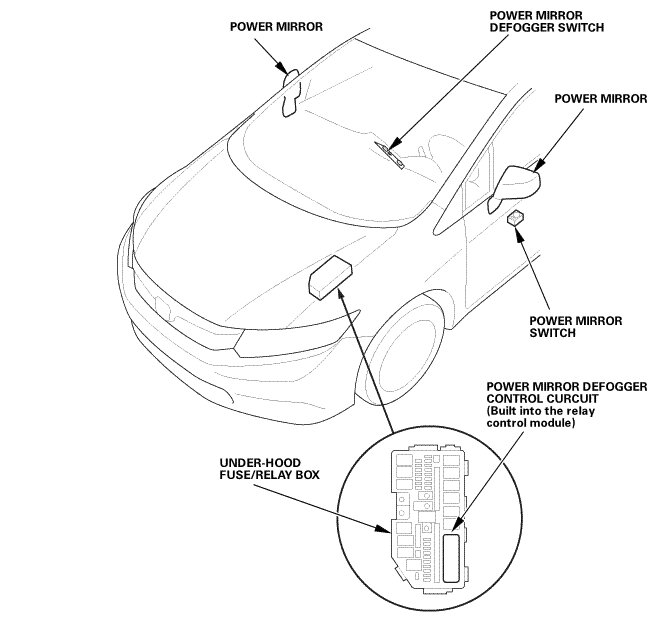 POWER MIRROR

POWER MIRROR DEFOGGER SWITCH

POWER MIRROR

POWER MIRROR SWITCH

POWER MIRROR DEFOGGER CONTROL CURCUIT (Built into the relay control module)

UNDER-HOOD FUSE/RELAY BOX