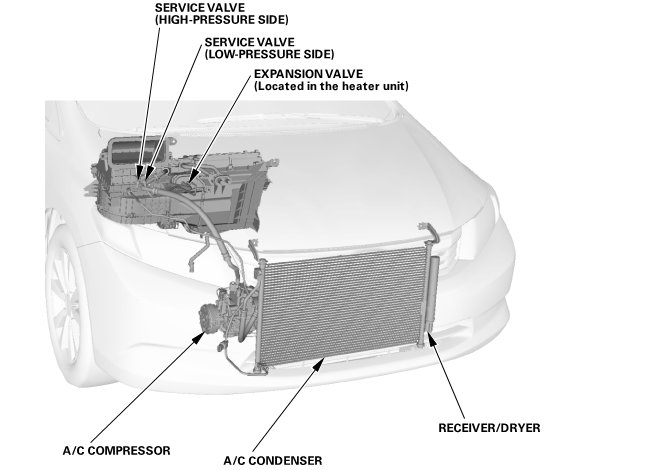 SERVICE VALVE
(HIGH-PRESSURE SIDE)

SERVICE VALVE
(LOW-PRESSURE SIDE)

EXPANSION VALVE
(Located in the heater unit)

RECEIVER/DRYER

A/C COMPRESSOR

A/C CONDENSER