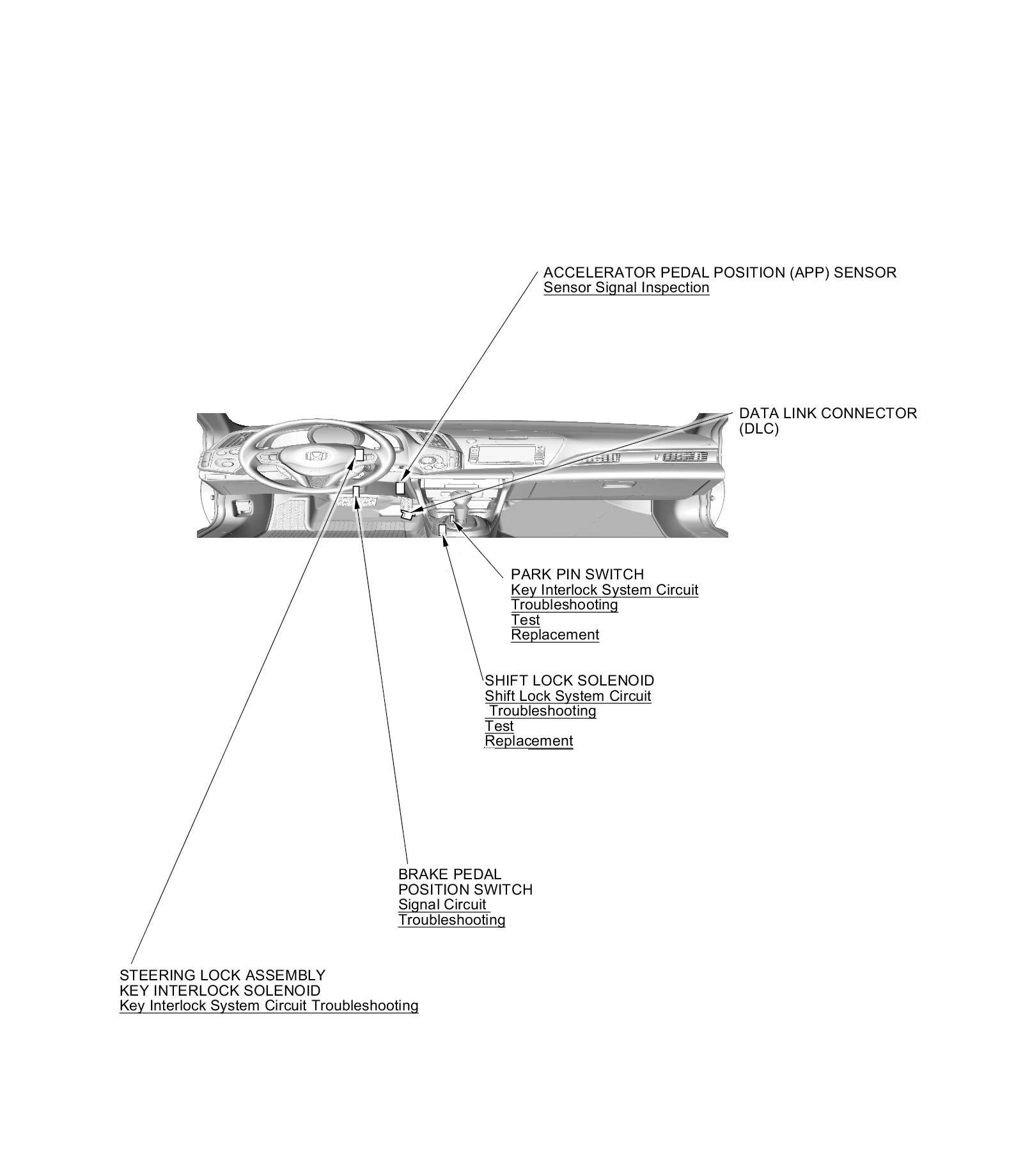 ACCELERATOR PEDAL POSITION (APP) SENSOR
Sensor Signal Inspection

DATA LINK CONNECTOR (DLC)

PARK PIN SWITCH
Key Interlock System Circuit Troubleshooting
Test
Replacement

SHIFT LOCK SOLENOID
Shift Lock System Circuit Troubleshooting
Test
Replacement

BRAKE PEDAL POSITION SWITCH
Signal Circuit Troubleshooting

STEERING LOCK ASSEMBLY
KEY INTERLOCK SOLENOID
Key Interlock System Circuit Troubleshooting