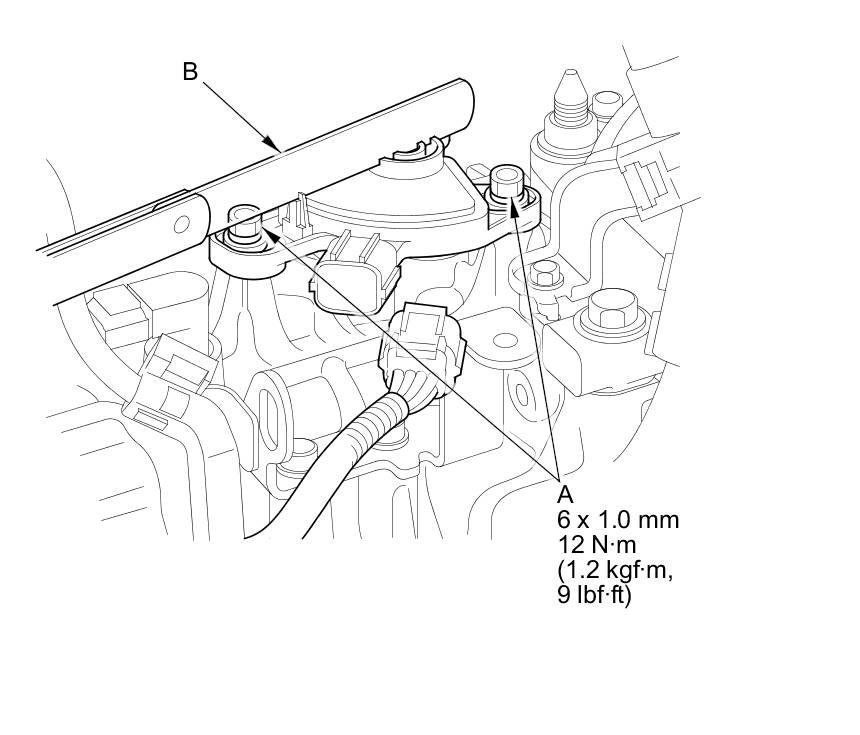 B

A
6 x 1.0 mm
12 N·m
(1.2 kgf·m,
9 lbf·ft)