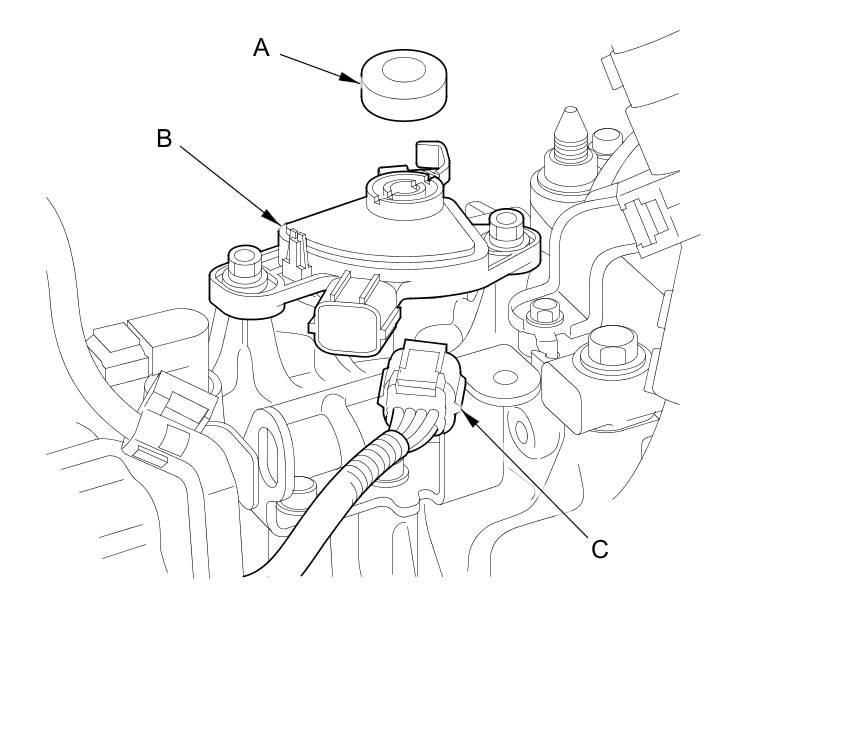 A
B
C