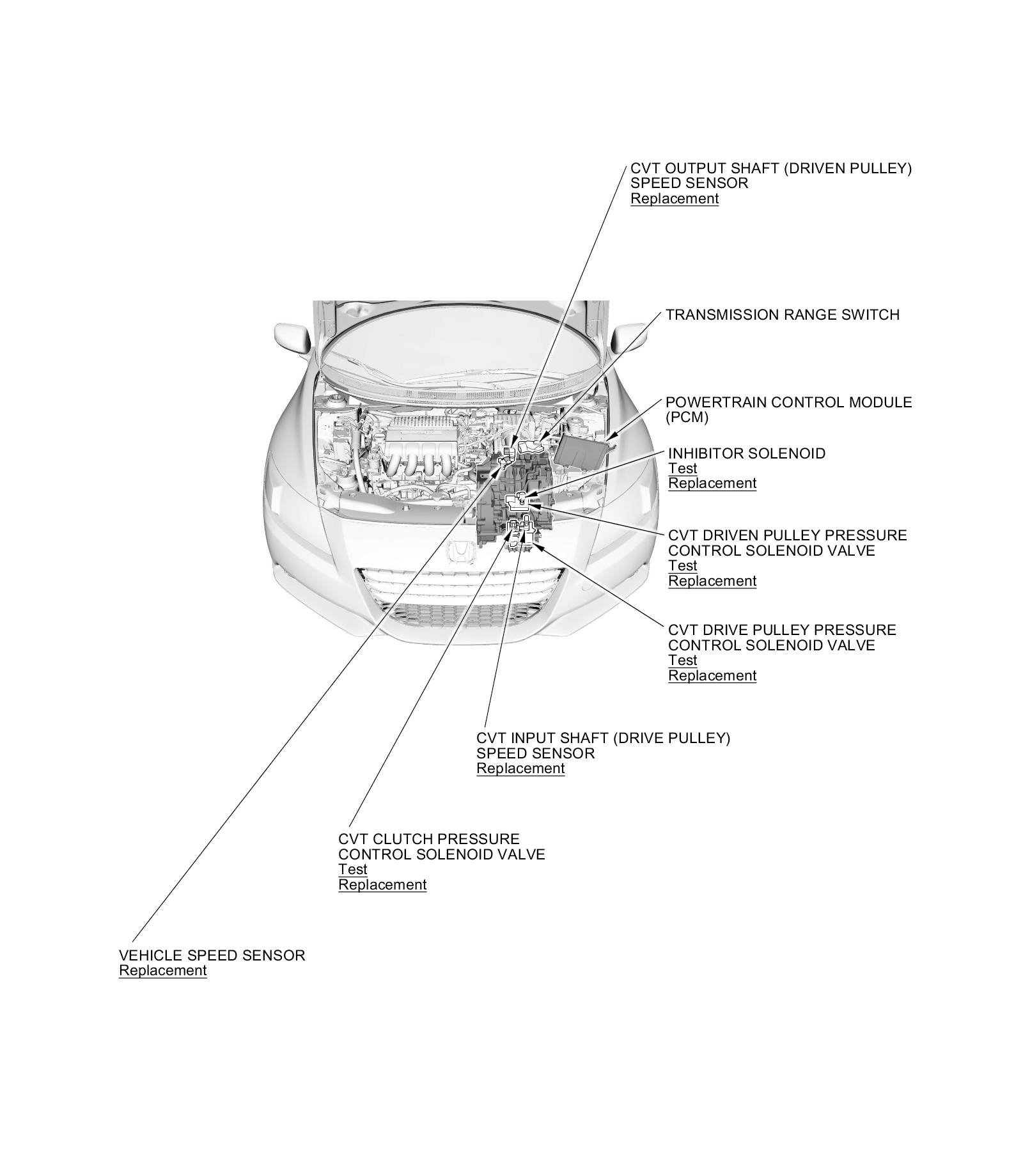 CVT OUTPUT SHAFT (DRIVEN PULLEY) SPEED SENSOR
Replacement

TRANSMISSION RANGE SWITCH

POWERTRAIN CONTROL MODULE (PCM)

INHIBITOR SOLENOID
Test
Replacement

CVT DRIVEN PULLEY PRESSURE CONTROL SOLENOID VALVE
Test
Replacement

CVT DRIVE PULLEY PRESSURE CONTROL SOLENOID VALVE
Test
Replacement

CVT INPUT SHAFT (DRIVE PULLEY) SPEED SENSOR
Replacement

CVT CLUTCH PRESSURE CONTROL SOLENOID VALVE
Test
Replacement

VEHICLE SPEED SENSOR
Replacement