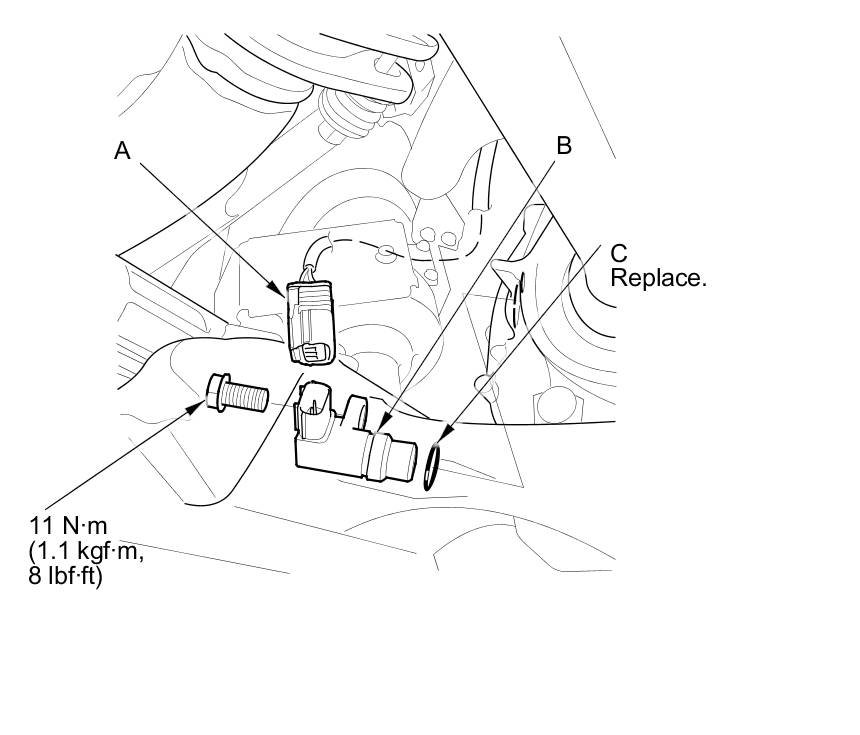 A

B

C
Replace.

11 N·m
(1.1 kgf·m,
8 lbf·ft)