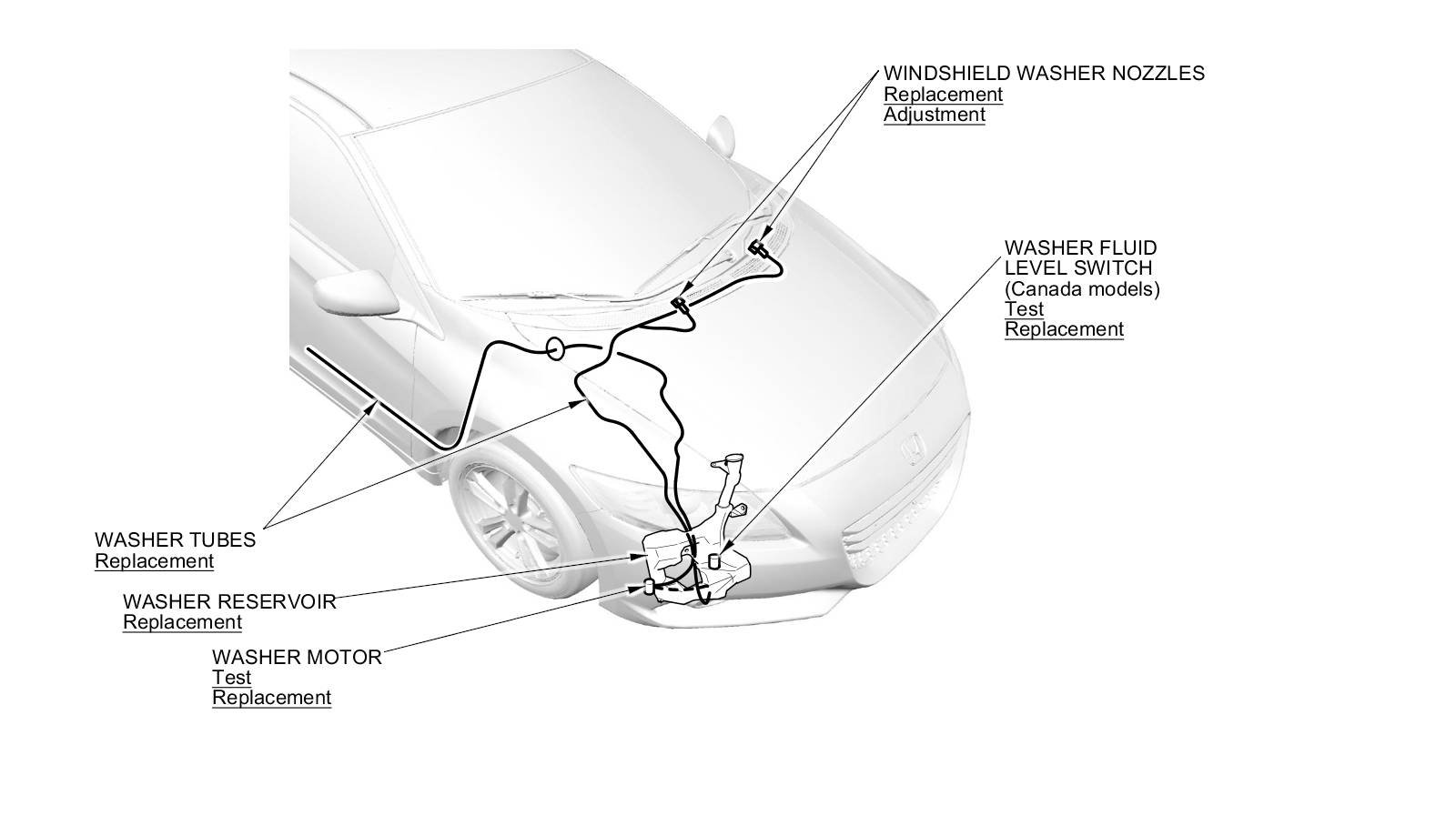 WINDSHIELD WASHER NOZZLES
Replacement
Adjustment

WASHER FLUID LEVEL SWITCH (Canada models)
Test
Replacement

WASHER TUBES
Replacement

WASHER RESERVOIR
Replacement

WASHER MOTOR
Test
Replacement