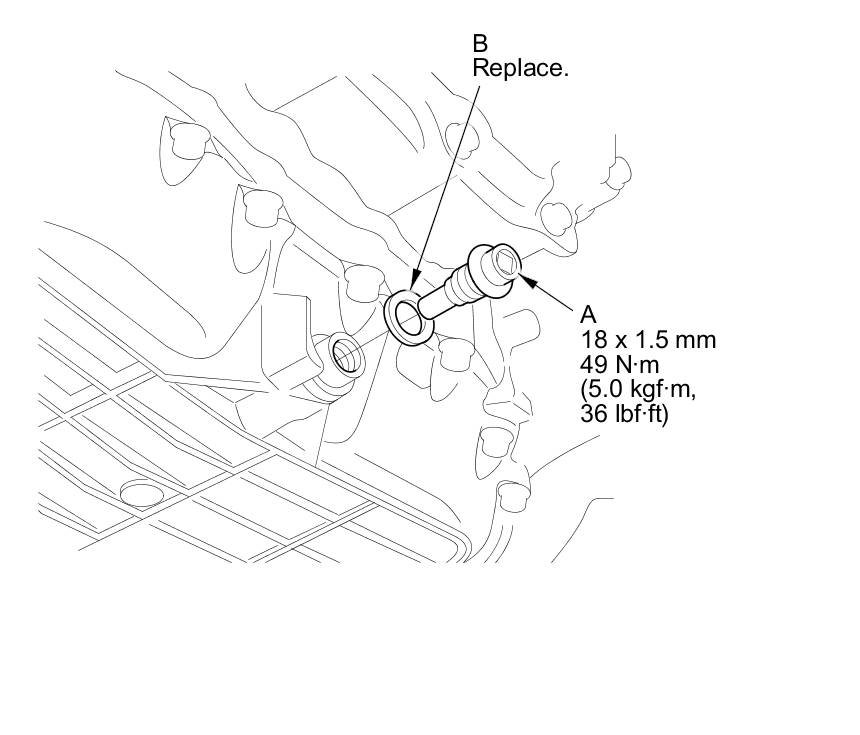 B
Replace.

A
18 x 1.5 mm
49 N·m
(5.0 kgf·m,
36 lbf·ft)