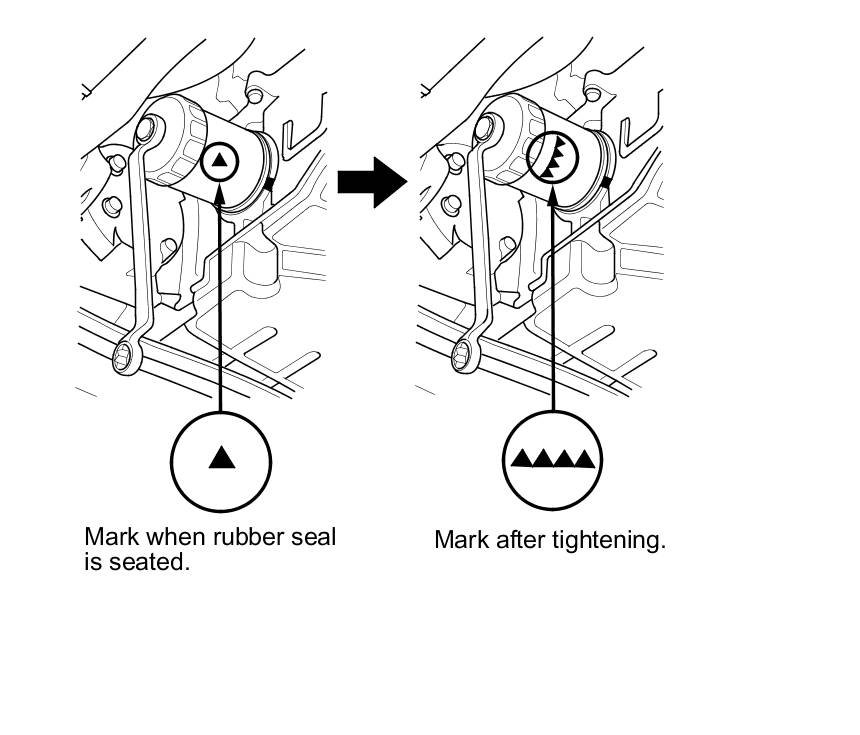 Mark when rubber seal is seated.

Mark after tightening.