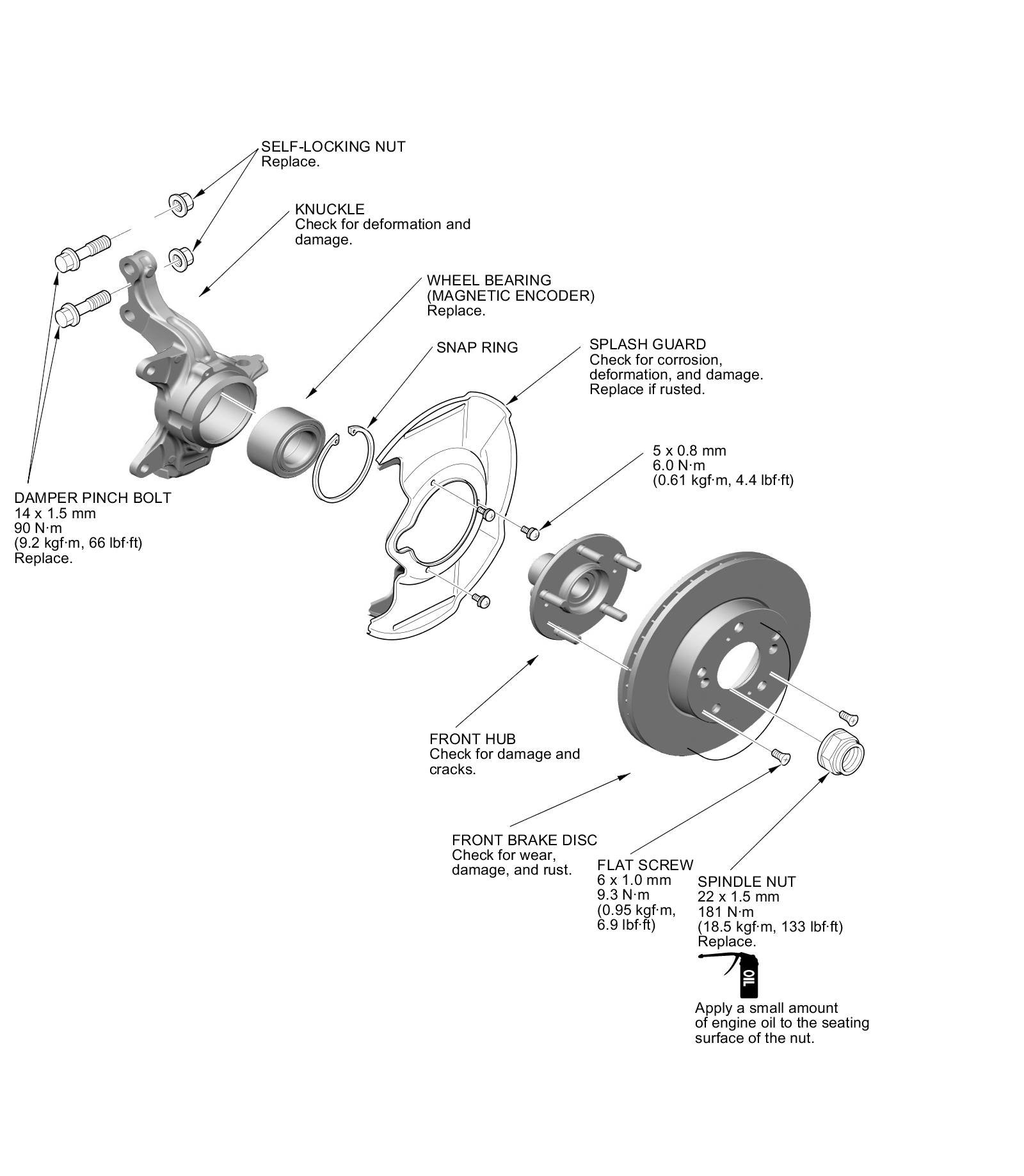 SELF-LOCKING NUT
Replace.

KNUCKLE
Check for deformation and damage.

WHEEL BEARING
(MAGNETIC ENCODER)
Replace.

SNAP RING

SPLASH GUARD
Check for corrosion, deformation, and damage.
Replace if rusted.

5 x 0.8 mm
6.0 N·m
(0.61 kgf·m, 4.4 lbf·ft)

DAMPER PINCH BOLT
14 x 1.5 mm
90 N·m
(9.2 kgf·m, 66 lbf·ft)
Replace.

FRONT HUB
Check for damage and cracks.

FRONT BRAKE DISC
Check for wear, damage, and rust.

FLAT SCREW
6 x 1.0 mm
9.3 N·m
(0.95 kgf·m, 6.9 lbf·ft)

SPINDLE NUT
22 x 1.5 mm
181 N·m
(18.5 kgf·m, 133 lbf·ft)
Replace.

OIL

Apply a small amount of engine oil to the seating surface of the nut.