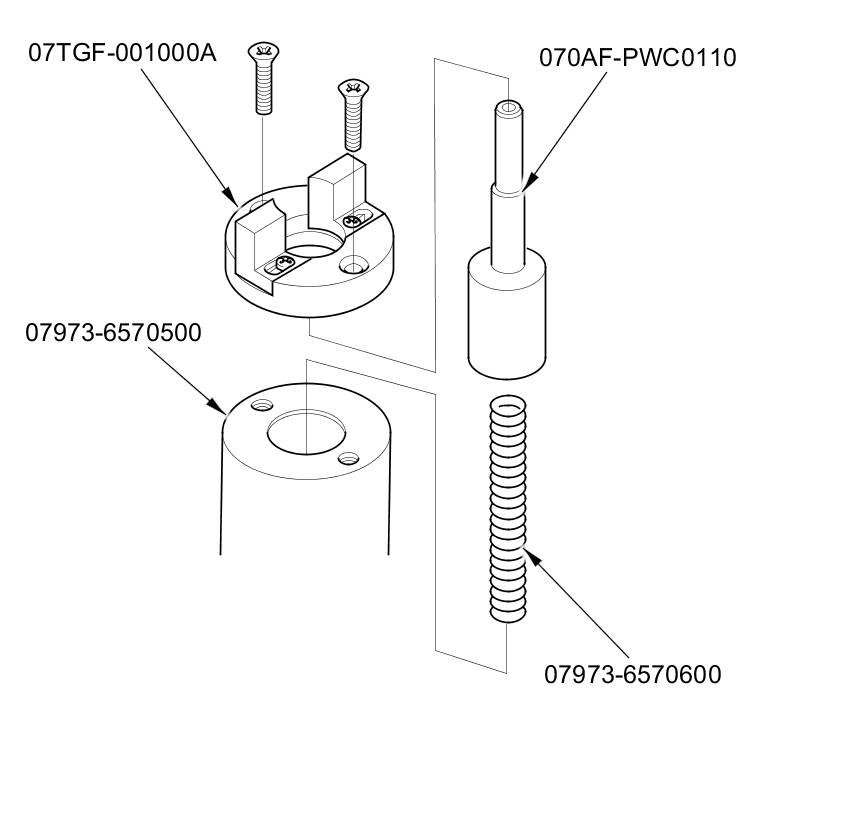 07TGF-001000A

070AF-PWC0110

07973-6570500

07973-6570600