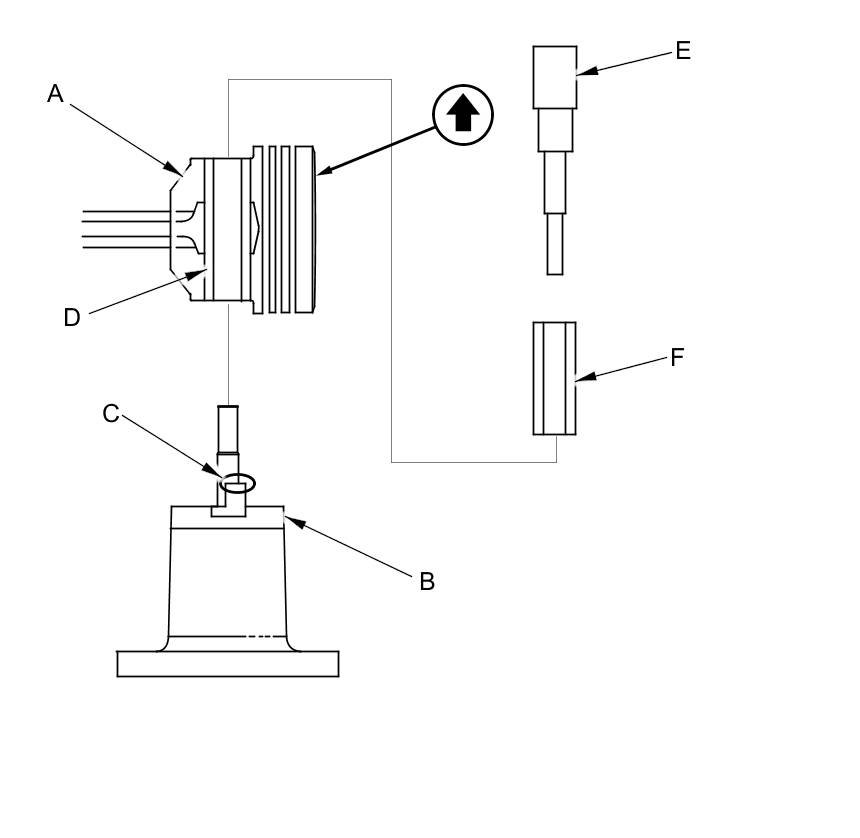 A
E
D
F
C
B