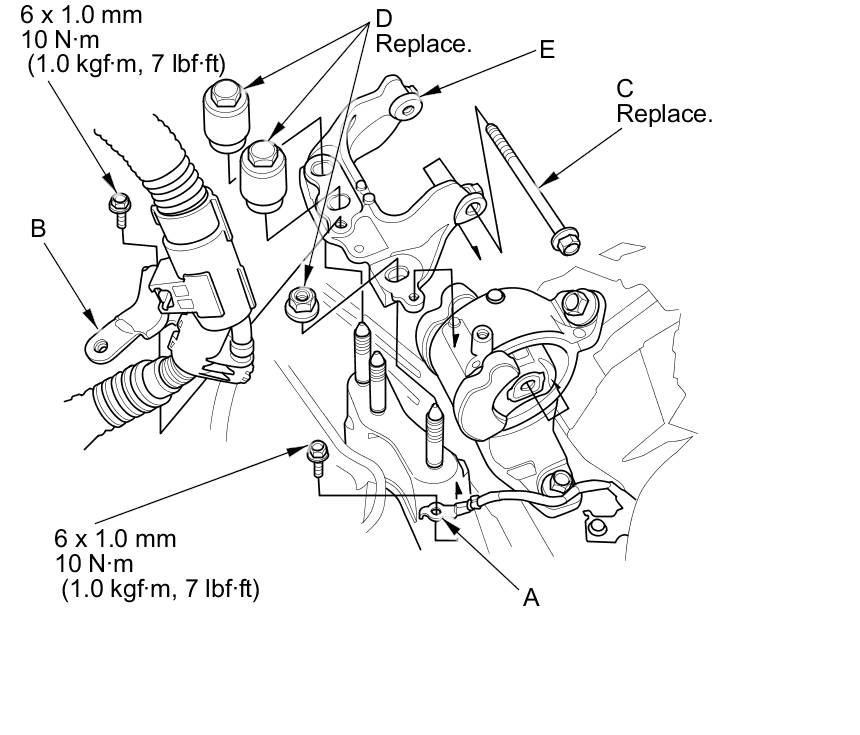 6 x 1.0 mm
10 N·m
(1.0 kgf·m, 7 lbf·ft)

D
Replace.

E

C
Replace.

B

6 x 1.0 mm
10 N·m
(1.0 kgf·m, 7 lbf·ft)

A