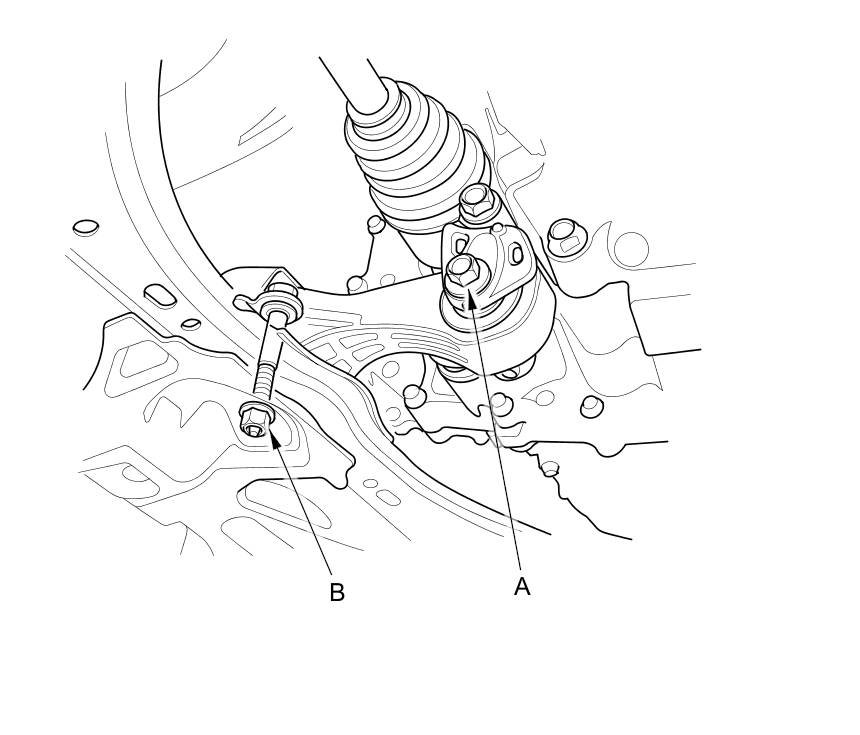 B

A