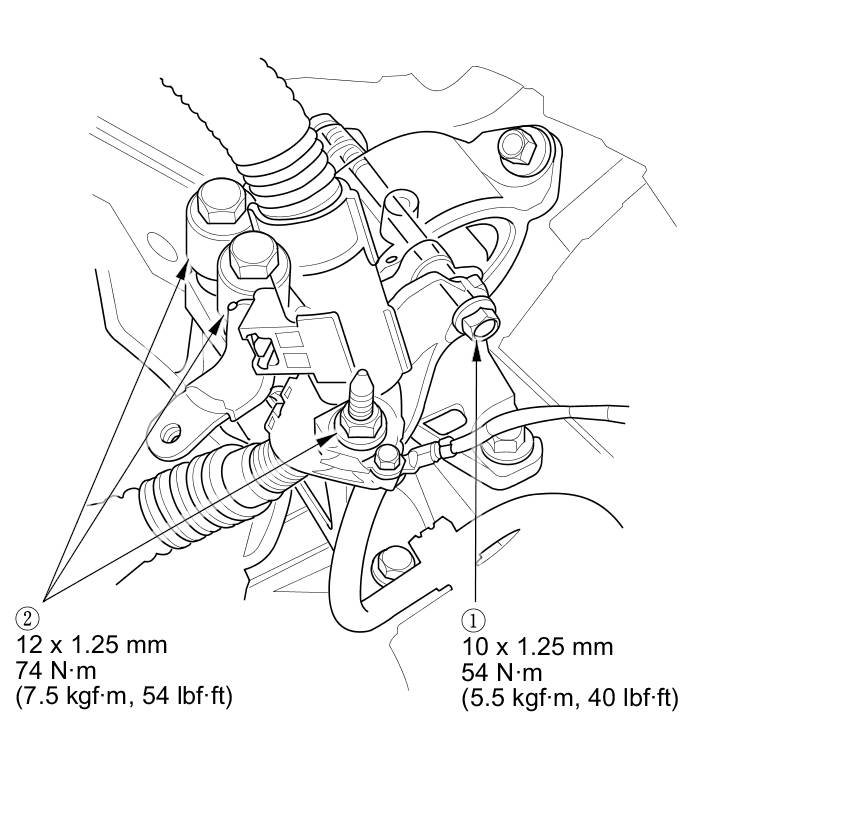 ②
12 x 1.25 mm
74 N·m
(7.5 kgf·m, 54 lbf·ft)

①
10 x 1.25 mm
54 N·m
(5.5 kgf·m, 40 lbf·ft)