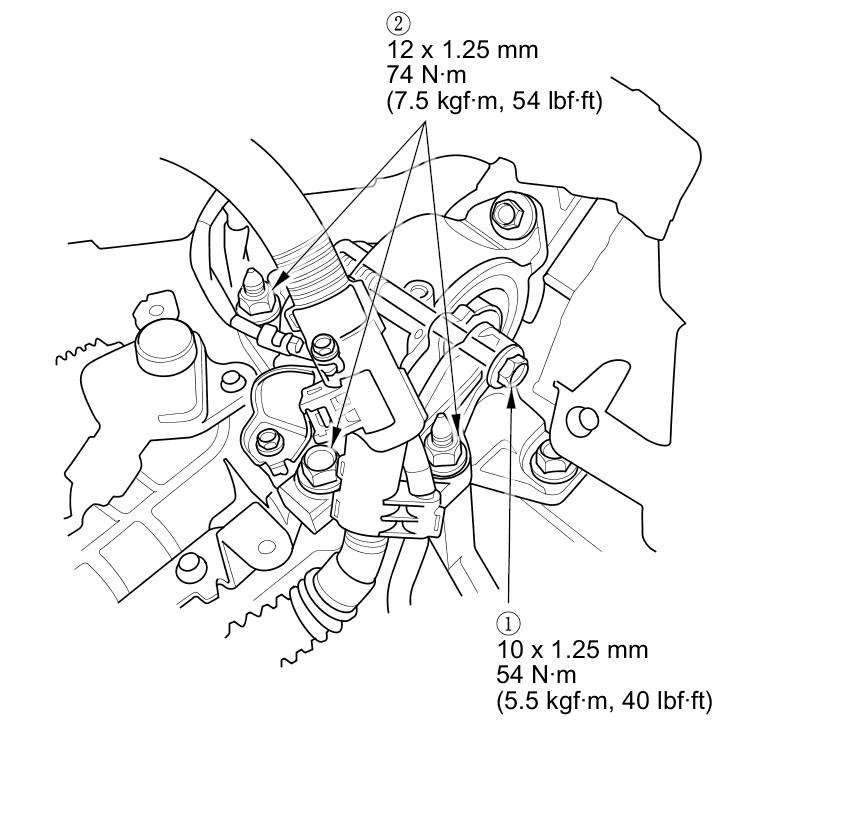 ②
12 x 1.25 mm
74 N·m
(7.5 kgf·m, 54 lbf·ft)

①
10 x 1.25 mm
54 N·m
(5.5 kgf·m, 40 lbf·ft)