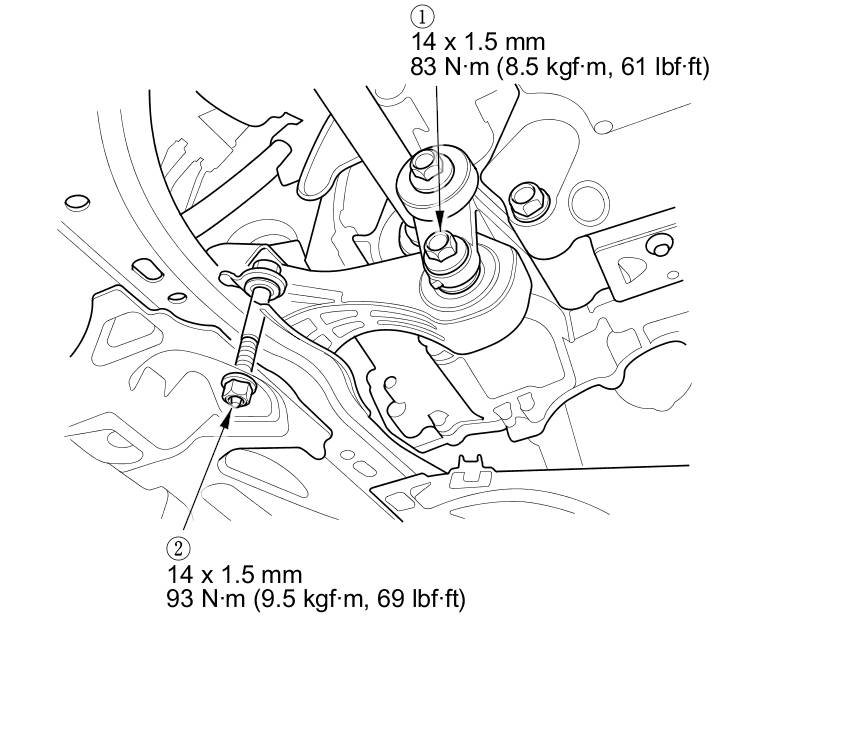 ①
14 x 1.5 mm
83 N·m (8.5 kgf·m, 61 lbf·ft)

②
14 x 1.5 mm
93 N·m (9.5 kgf·m, 69 lbf·ft)