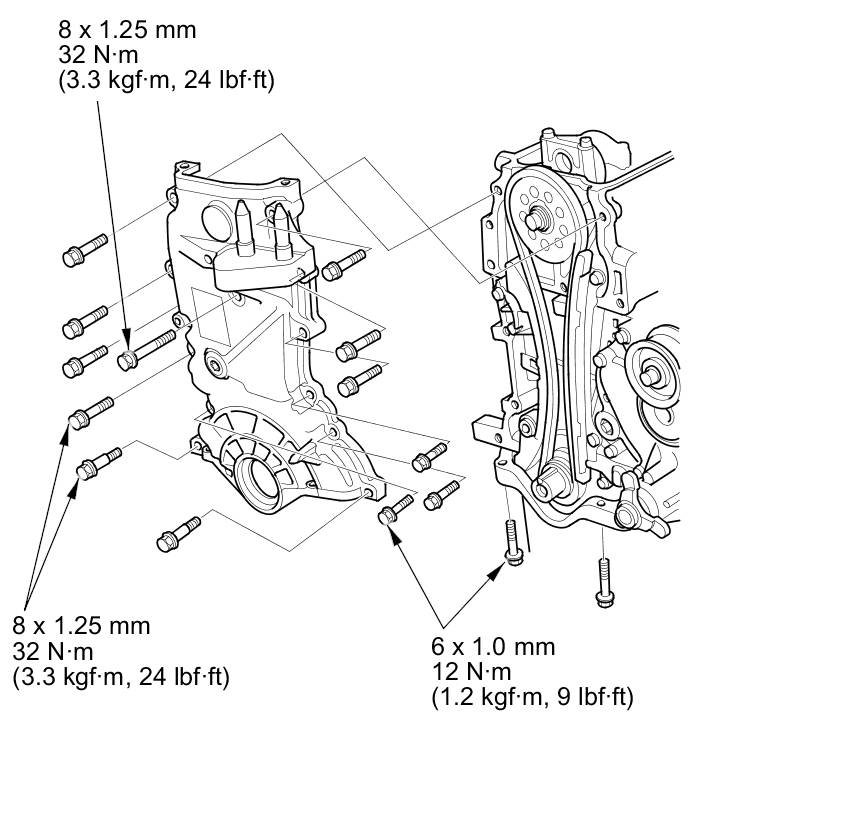 8 x 1.25 mm
32 N·m
(3.3 kgf·m, 24 lbf·ft)

8 x 1.25 mm
32 N·m
(3.3 kgf·m, 24 lbf·ft)

6 x 1.0 mm
12 N·m
(1.2 kgf·m, 9 lbf·ft)