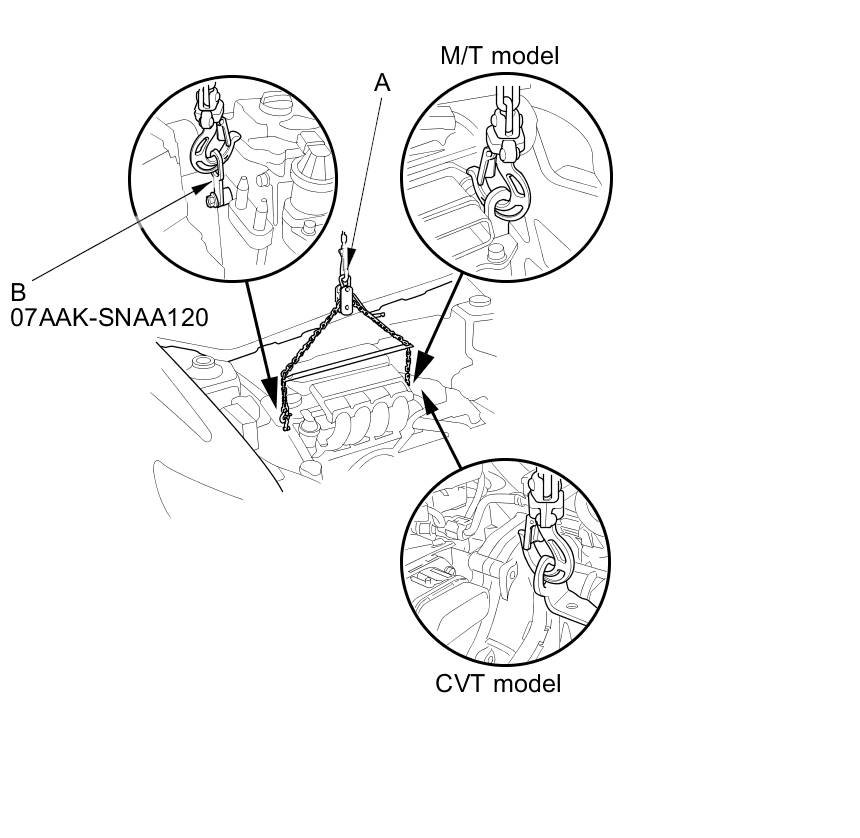 M/T model

A

B
07AAK-SNAA120

CVT model