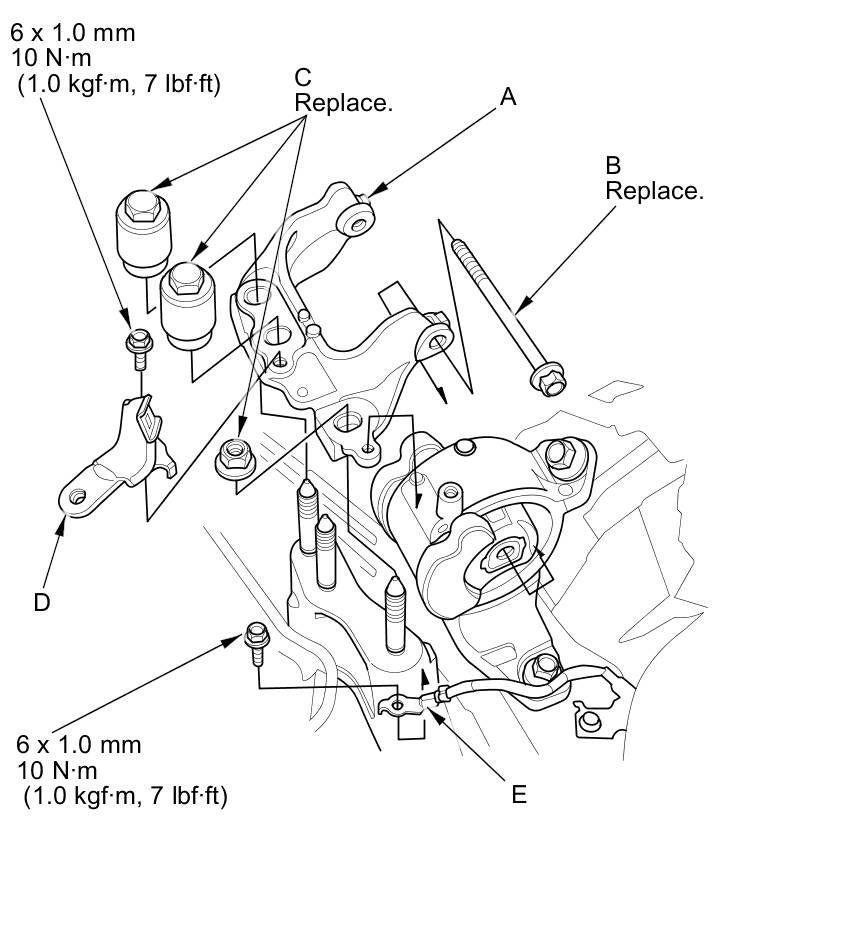 6 x 1.0 mm
10 N·m
(1.0 kgf·m, 7 lbf·ft)

C
Replace.

A

B
Replace.

D

6 x 1.0 mm
10 N·m
(1.0 kgf·m, 7 lbf·ft)

E