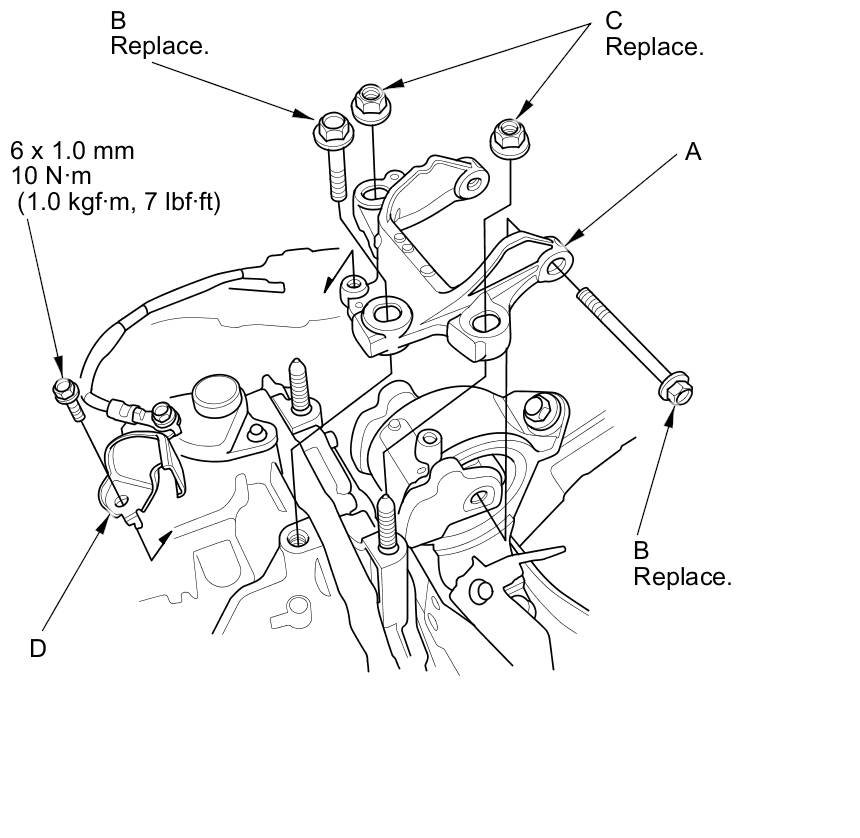 B
Replace.

C
Replace.

6 x 1.0 mm
10 N·m
(1.0 kgf·m, 7 lbf·ft)

A

B
Replace.

D