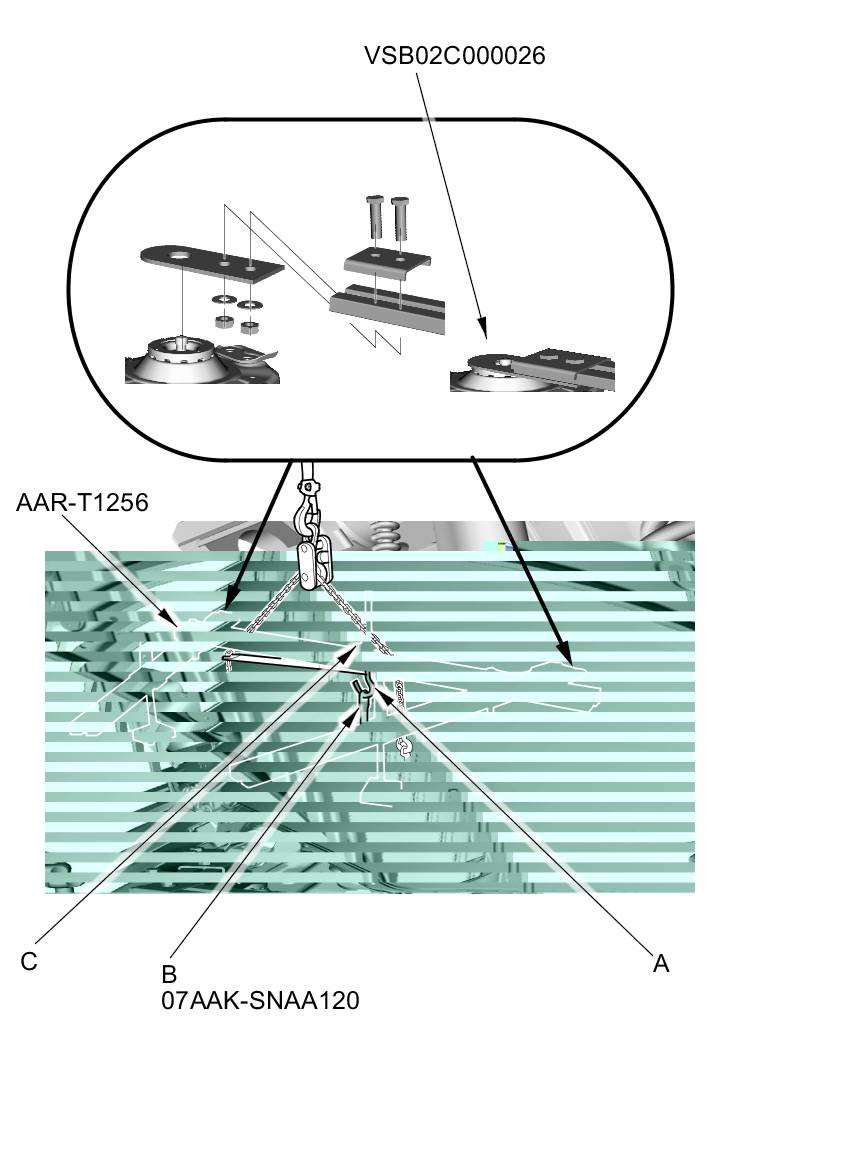 VSB02C000026

AAR-T1256

C

B
07AAK-SNAA120

A